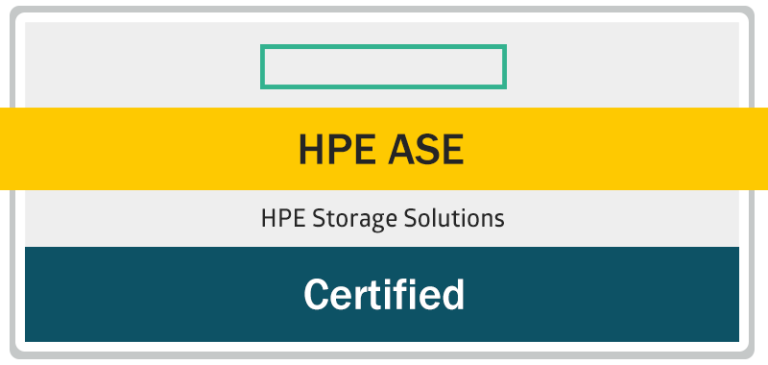 HPE ASE

HPE Storage Solutions

Certified